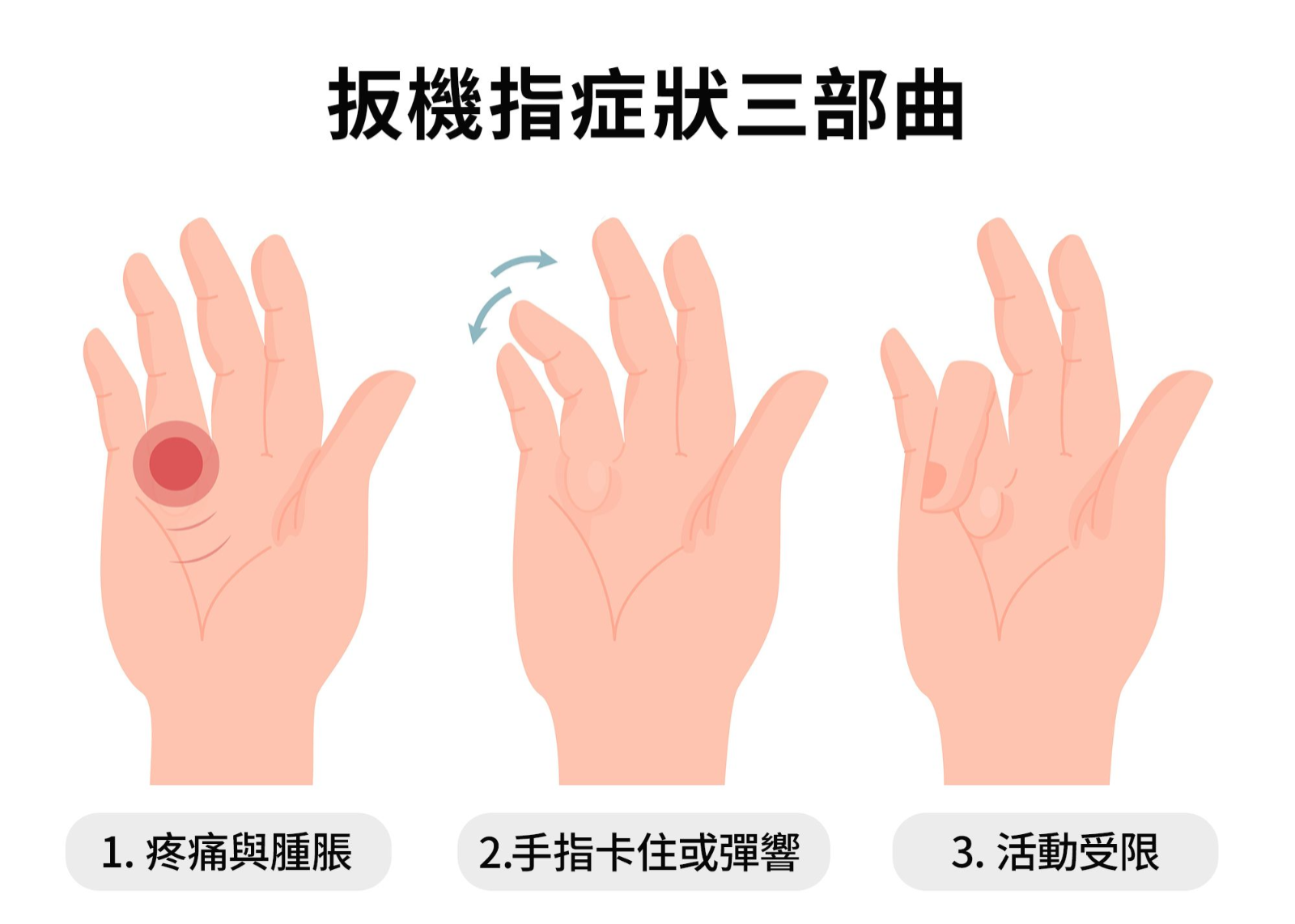 扳機指症狀三部曲

1. 疼痛與腫脹

2.手指卡住或彈響

3. 活動受限